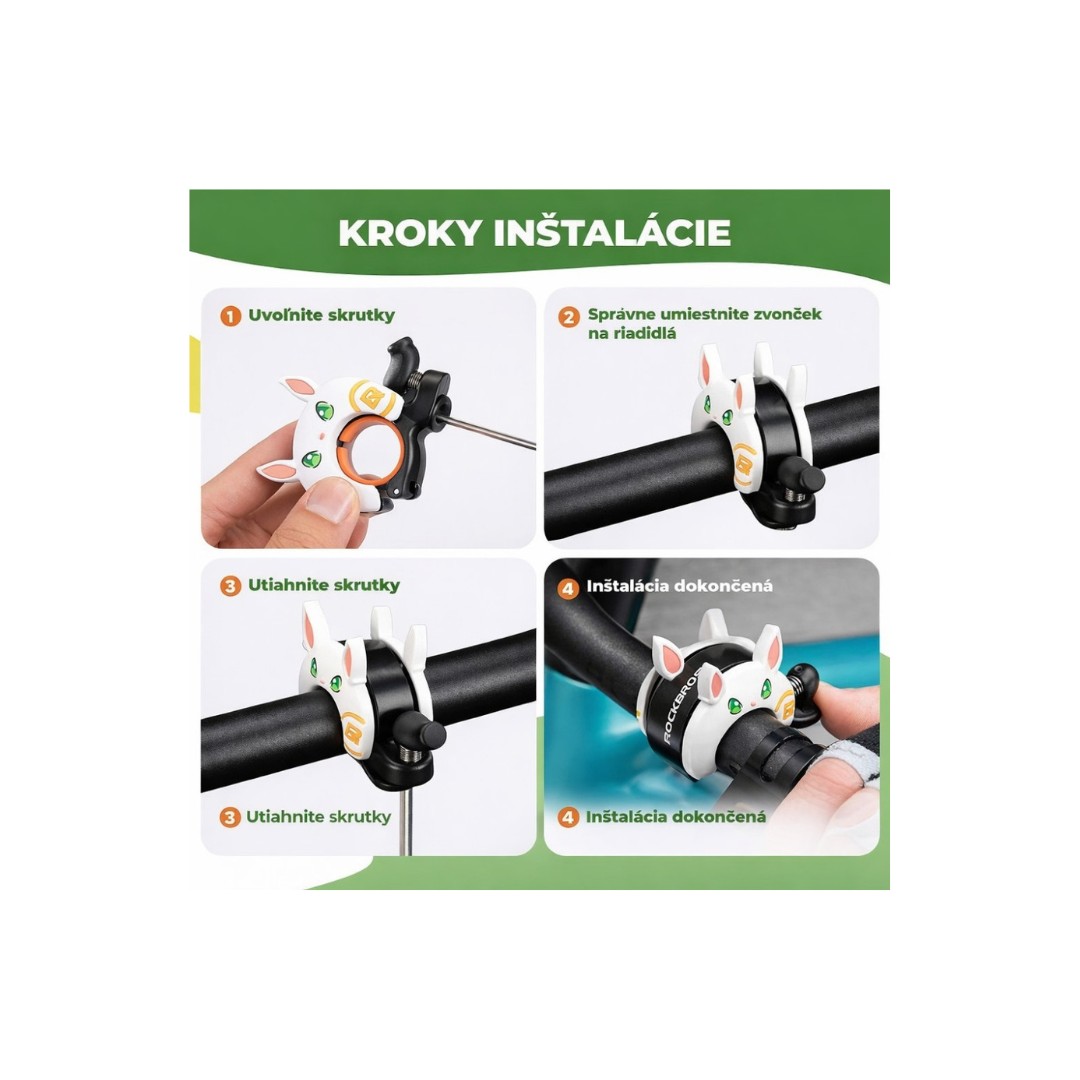 KROKY INŠTALÁCIE

1 Uvoľnite skrutky

2 Správne umiestnite zvonček na riadidlá

3 Utiahnite skrutky

3 Utiahnite skrutky

4 Inštalácia dokončená

ROCKBROS

4 Inštalácia dokončená